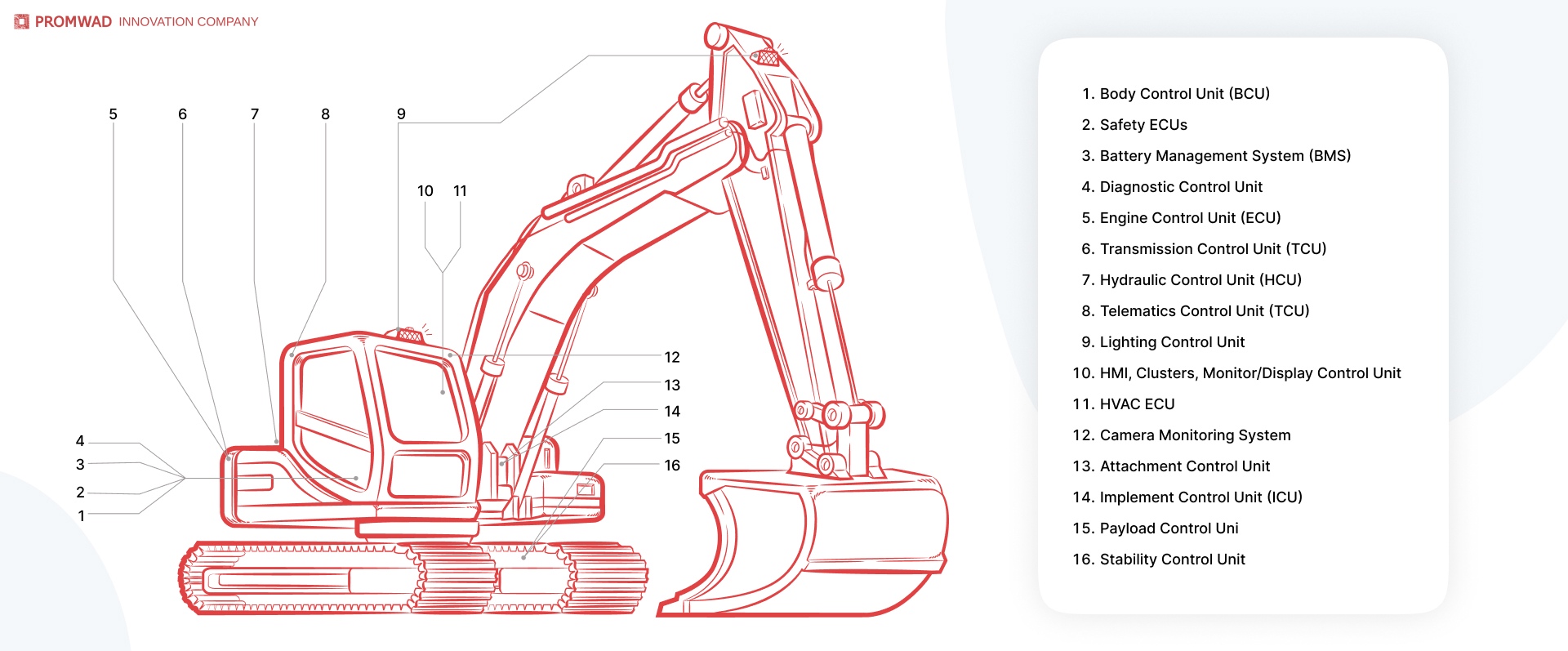 PROMWAD INNOVATION COMPANY

5 6 7 8 9

10 11

12
13
14
15
16

4
3
2
1

1. Body Control Unit (BCU)
2. Safety ECUs
3. Battery Management System (BMS)
4. Diagnostic Control Unit
5. Engine Control Unit (ECU)
6. Transmission Control Unit (TCU)
7. Hydraulic Control Unit (HCU)
8. Telematics Control Unit (TCU)
9. Lighting Control Unit
10. HMI, Clusters, Monitor/Display Control Unit
11. HVAC ECU
12. Camera Monitoring System
13. Attachment Control Unit
14. Implement Control Unit (ICU)
15. Payload Control Uni
16. Stability Control Unit